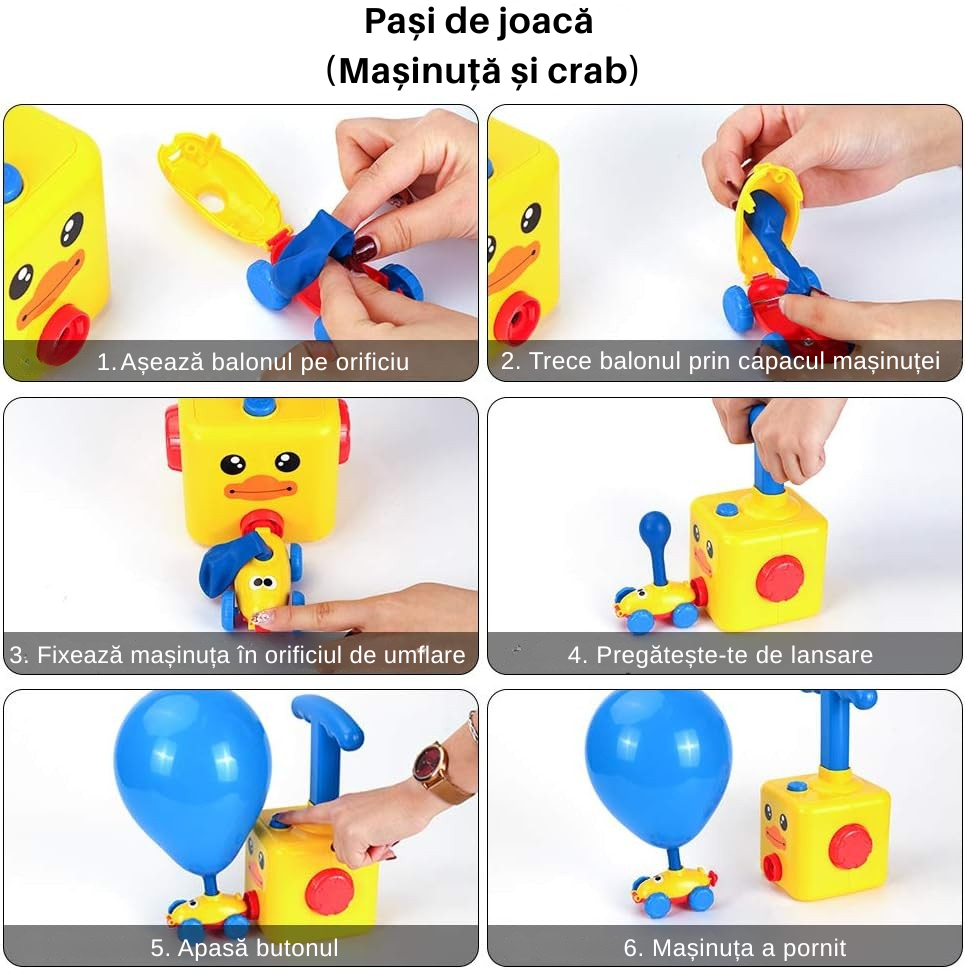 Pași de joacă
(Mașinuță și crab)

1. Așează balonul pe orificiu

2. Trece balonul prin capacul mașinuței

3. Fixează mașinuța în orificiul de umflare

4. Pregătește-te de lansare

5. Apasă butonul

6. Mașinuța a pornit