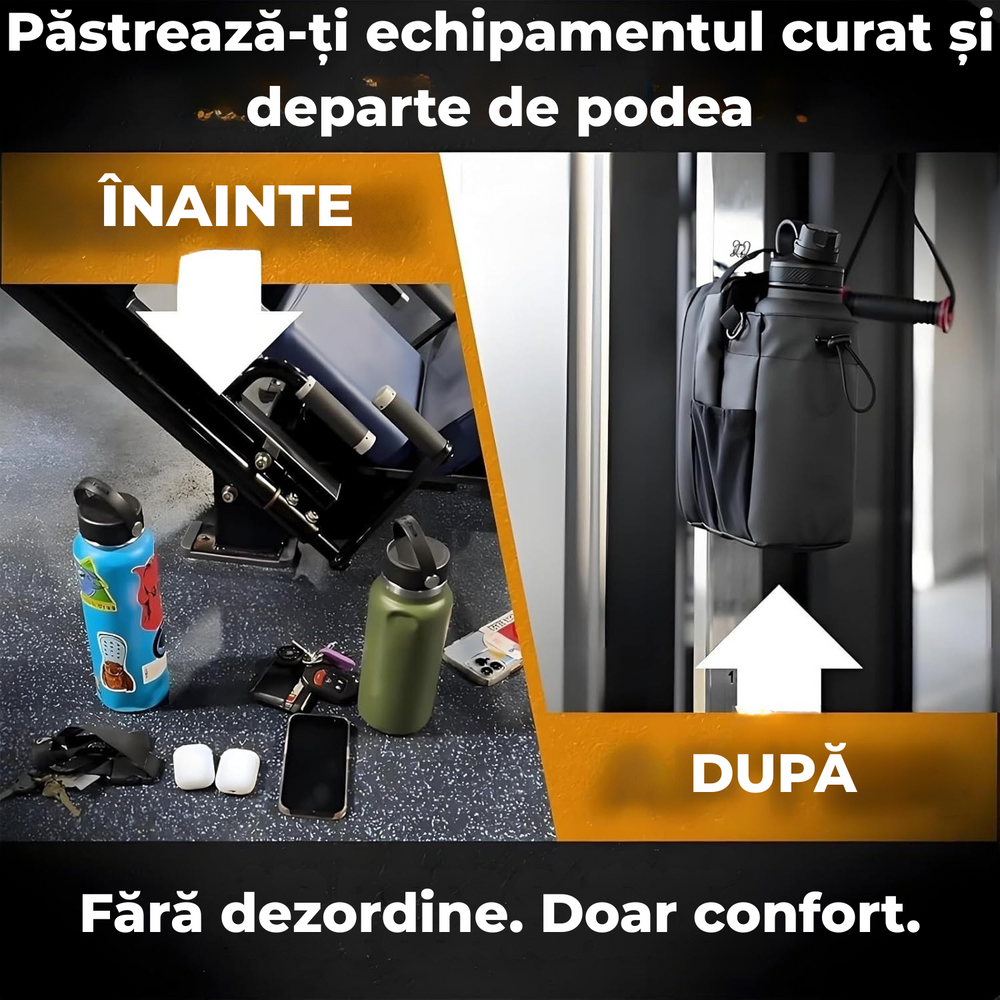 Păstrează-ți echipamentul curat și departe de podea

ÎNAINTE

DUPĂ

Fără dezordine. Doar confort.