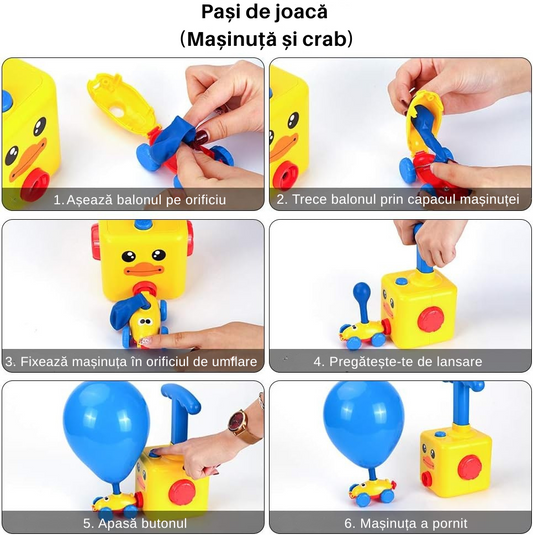 Pași de joacă
(Mașinuță și crab)

1. Așează balonul pe orificiu

2. Trece balonul prin capacul mașinuței

3. Fixează mașinuța în orificiul de umflare

4. Pregătește-te de lansare

5. Apasă butonul

6. Mașinuța a pornit